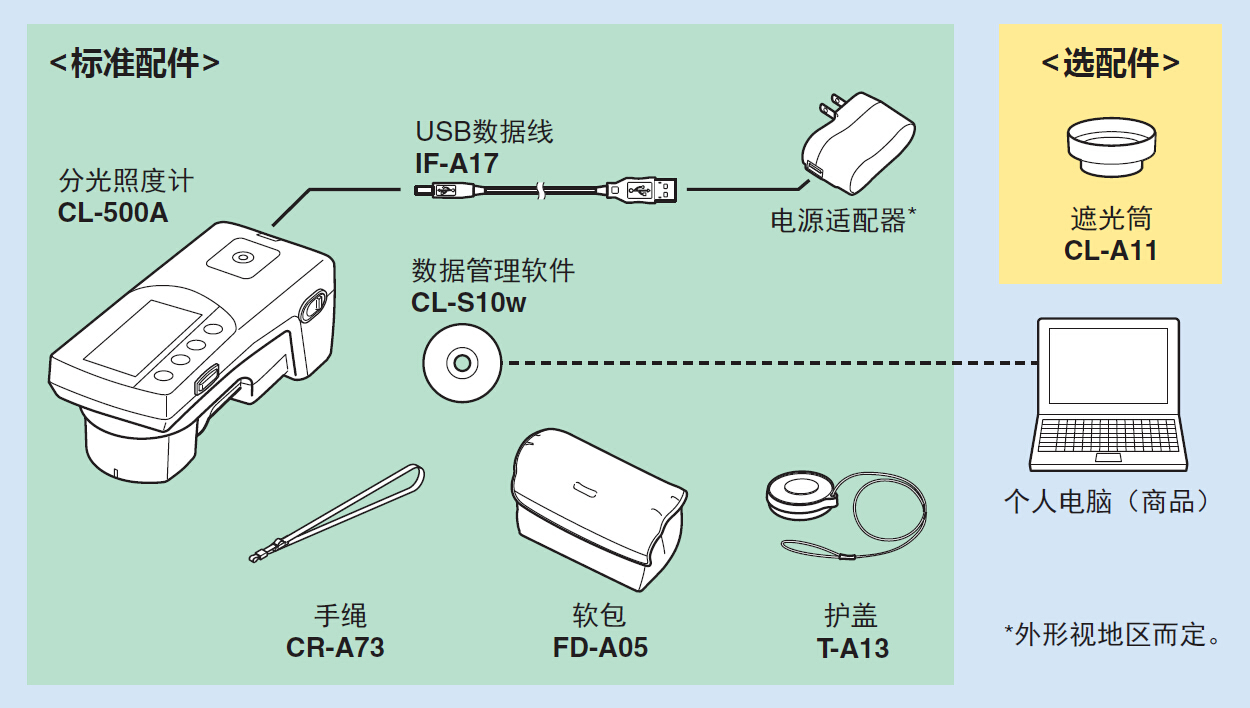 <标准配件>

分光照度计
CL-500A

USB数据线
IF-A17

电源适配器*

数据管理软件
CL-S10w

手绳
CR-A73

软包
FD-A05

护盖
T-A13

<选配件>

遮光筒
CL-A11

个人电脑（商品）

*外形视地区而定。